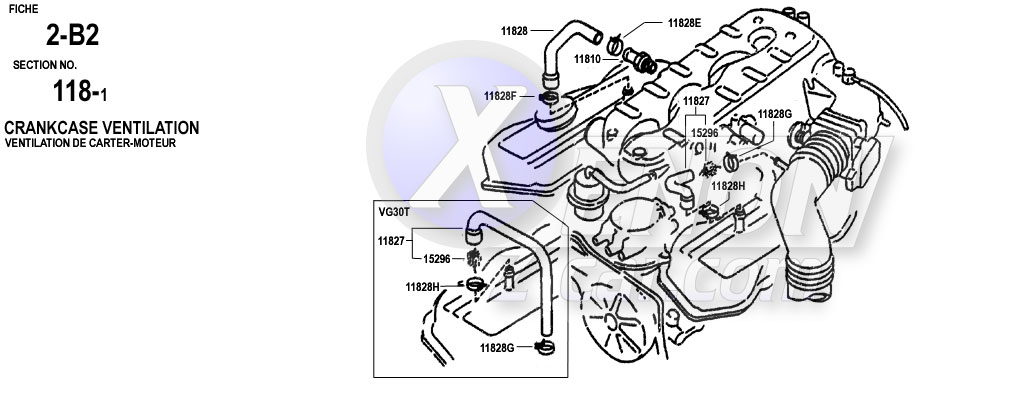 FICHE
2-B2
SECTION NO.
118-1
CRANKCASE VENTILATION
VENTILATION DE CARTER-MOTEUR

11828
11828E
11810
11828F
11827
15296
11828G
11828H

VG30T
11827
15296
11828H
11828G