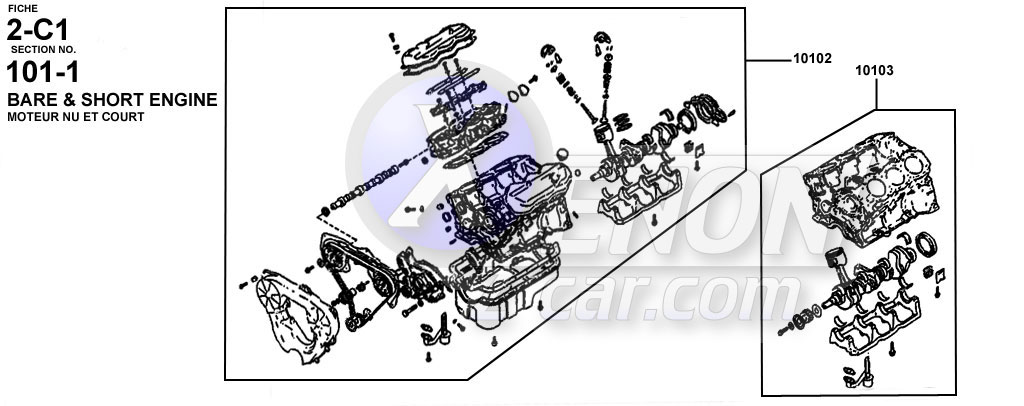 FICHE
2-C1
SECTION NO.
101-1
BARE & SHORT ENGINE
MOTEUR NU ET COURT

10102

10103

XENON
car.com